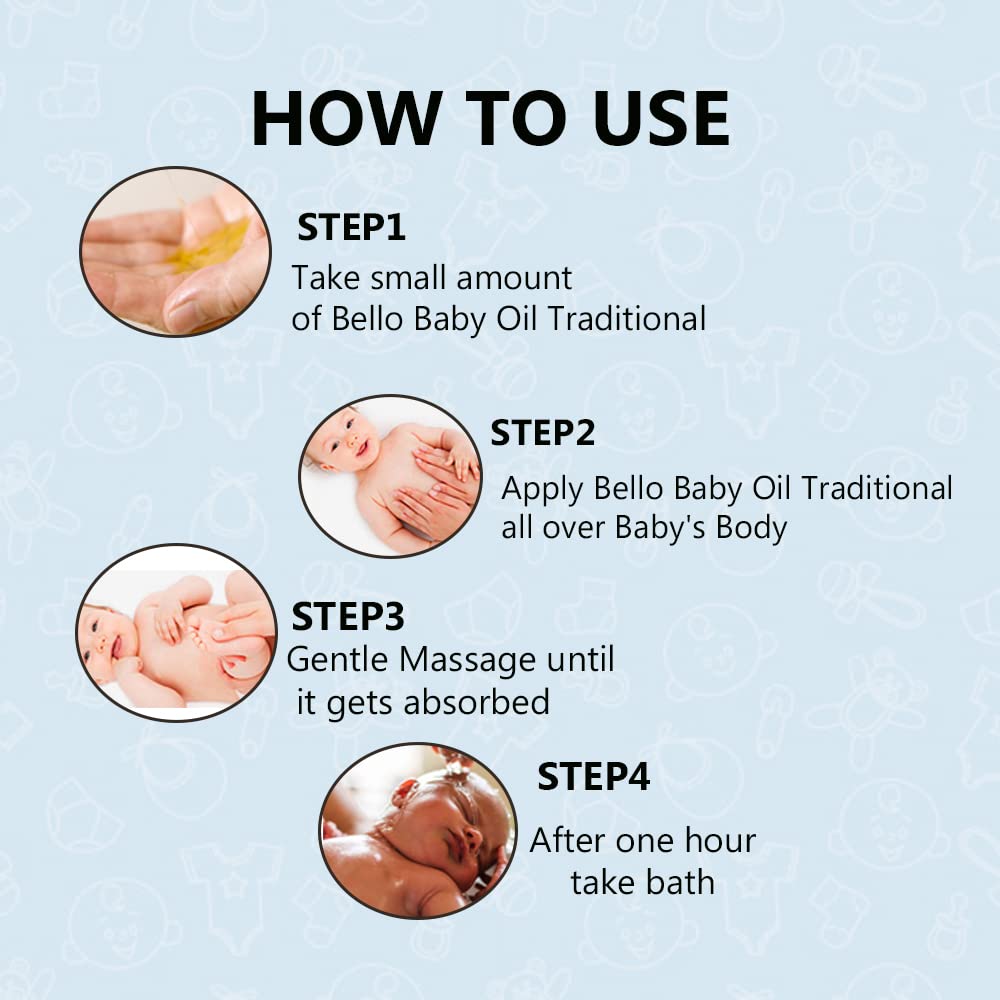 HOW TO USE

STEP1
Take small amount of Bello Baby Oil Traditional

STEP2
Apply Bello Baby Oil Traditional all over Baby's Body

STEP3
Gentle Massage until it gets absorbed

STEP4
After one hour take bath