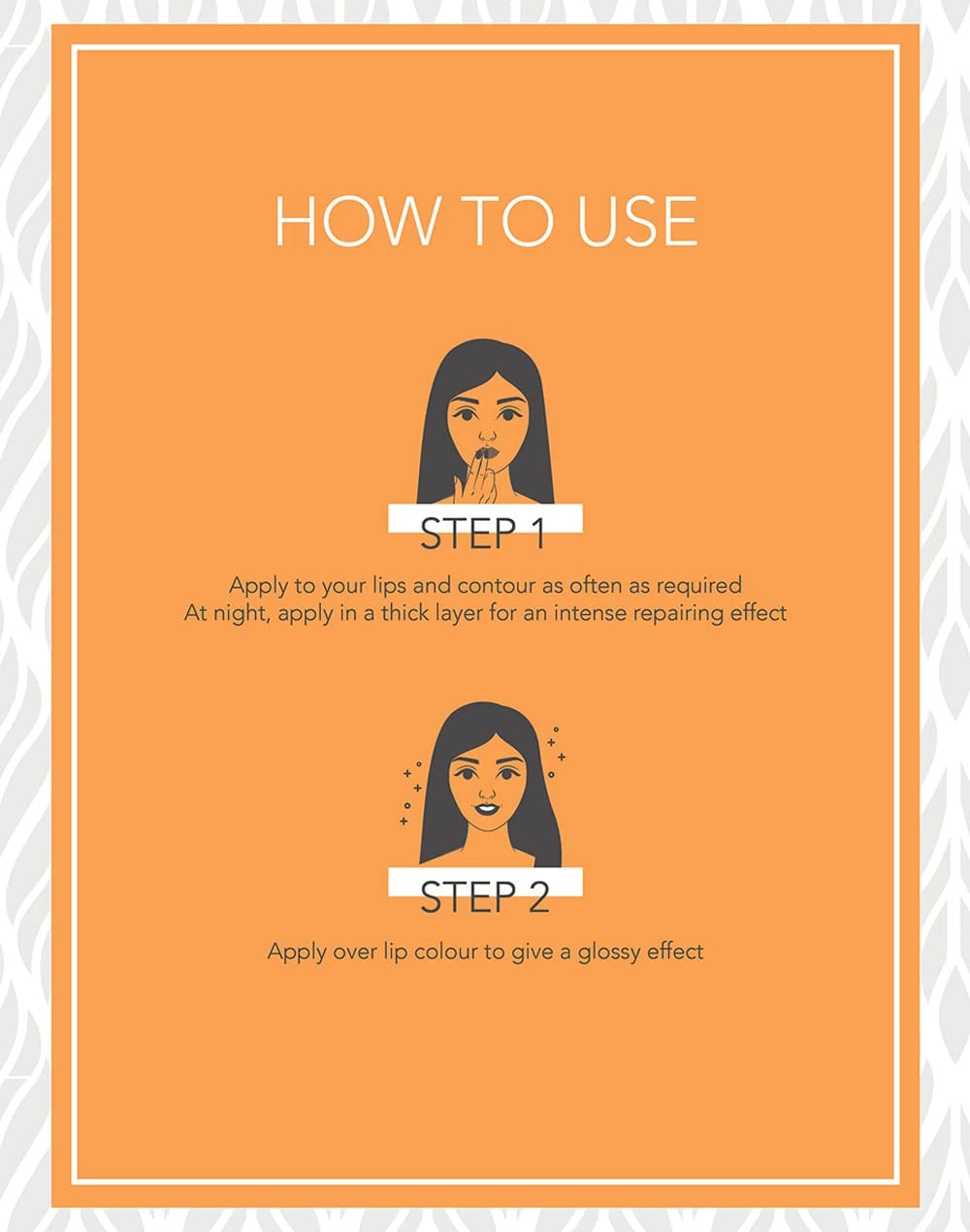 HOW TO USE

STEP 1

Apply to your lips and contour as often as required
At night, apply in a thick layer for an intense repairing effect

STEP 2

Apply over lip colour to give a glossy effect