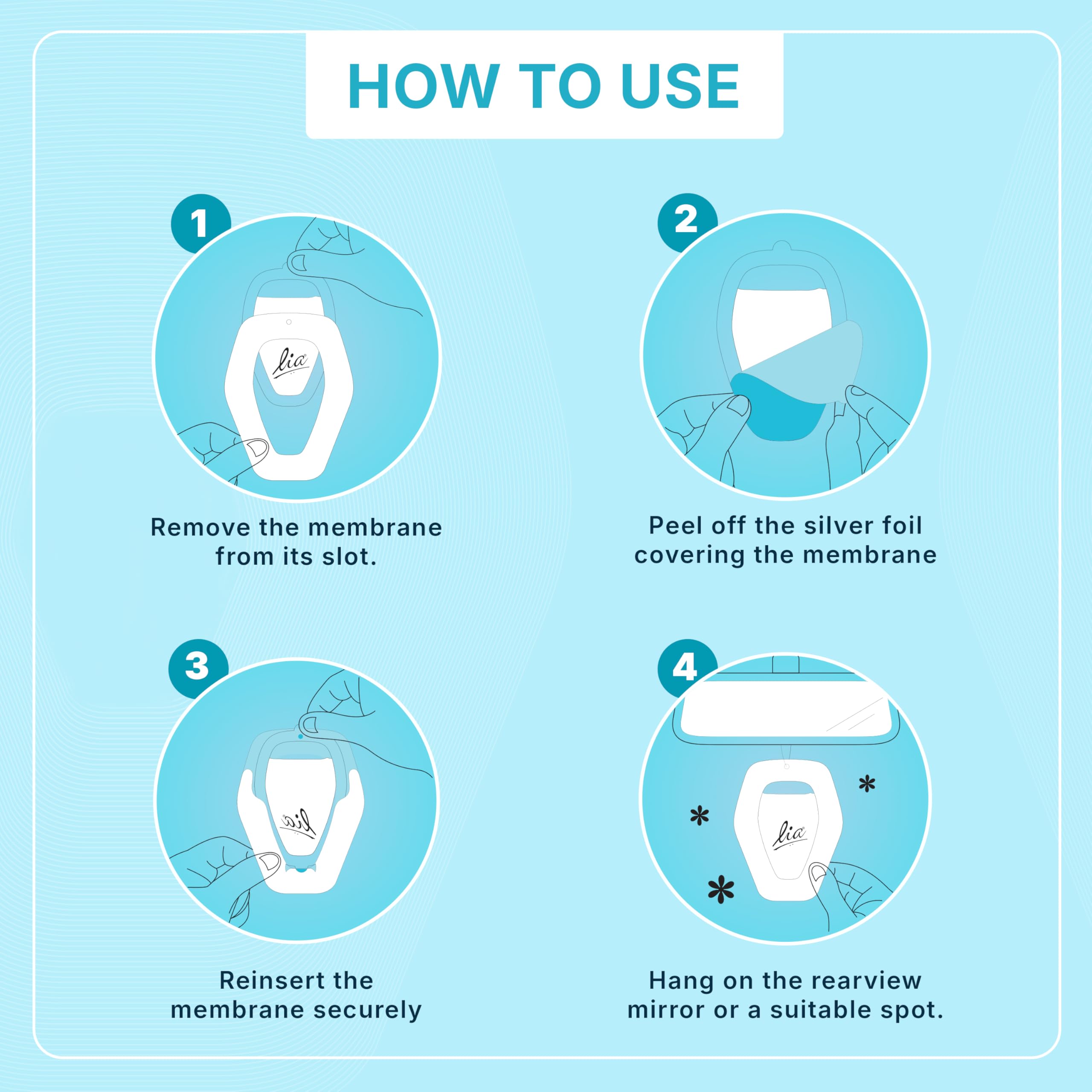 HOW TO USE

1

lia

Remove the membrane from its slot.

2

Peel off the silver foil covering the membrane

3

lia

Reinsert the membrane securely

4

lia

Hang on the rearview mirror or a suitable spot.