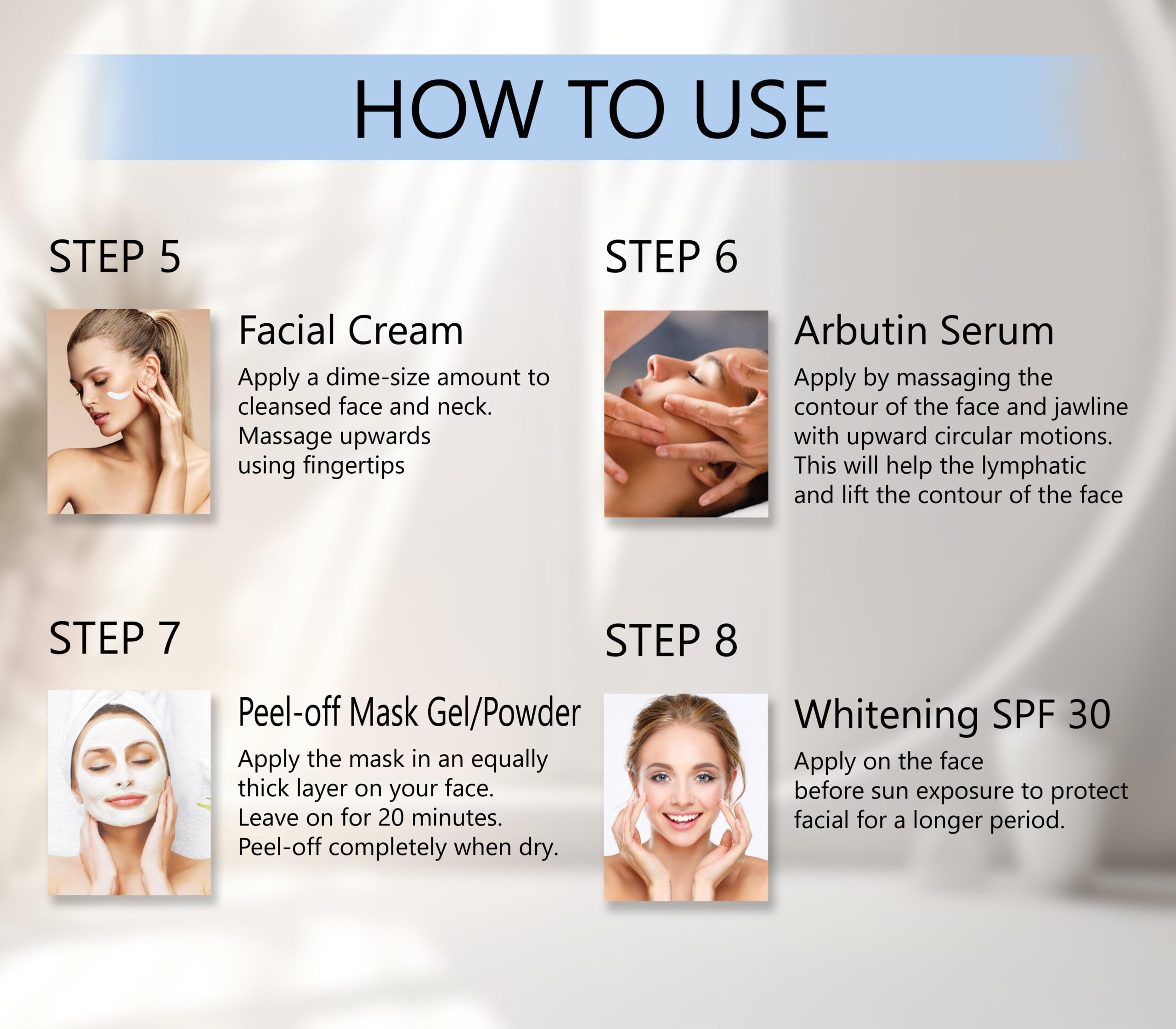 HOW TO USE

STEP 5

Facial Cream

Apply a dime-size amount to cleansed face and neck. Massage upwards using fingertips

STEP 6

Arbutin Serum

Apply by massaging the contour of the face and jawline with upward circular motions. This will help the lymphatic and lift the contour of the face

STEP 7

Peel-off Mask Gel/Powder

Apply the mask in an equally thick layer on your face. Leave on for 20 minutes. Peel-off completely when dry.

STEP 8

Whitening SPF 30

Apply on the face before sun exposure to protect facial for a longer period.