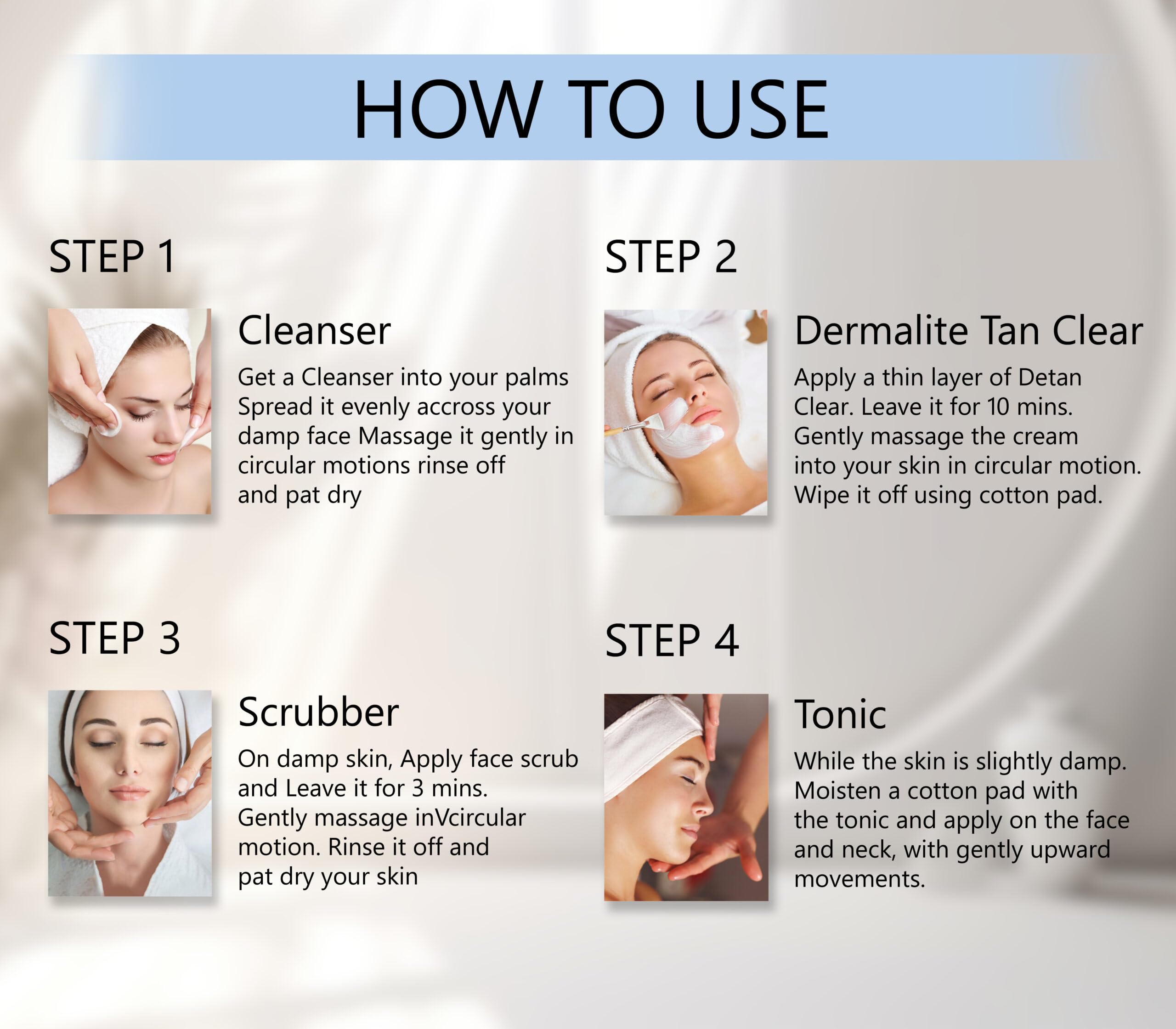 HOW TO USE

STEP 1

Cleanser

Get a Cleanser into your palms Spread it evenly accross your damp face Massage it gently in circular motions rinse off and pat dry

STEP 2

Dermalite Tan Clear

Apply a thin layer of Detan Clear. Leave it for 10 mins. Gently massage the cream into your skin in circular motion. Wipe it off using cotton pad.

STEP 3

Scrubber

On damp skin, Apply face scrub and Leave it for 3 mins. Gently massage inVcircular motion. Rinse it off and pat dry your skin

STEP 4

Tonic

While the skin is slightly damp. Moisten a cotton pad with the tonic and apply on the face and neck, with gently upward movements.