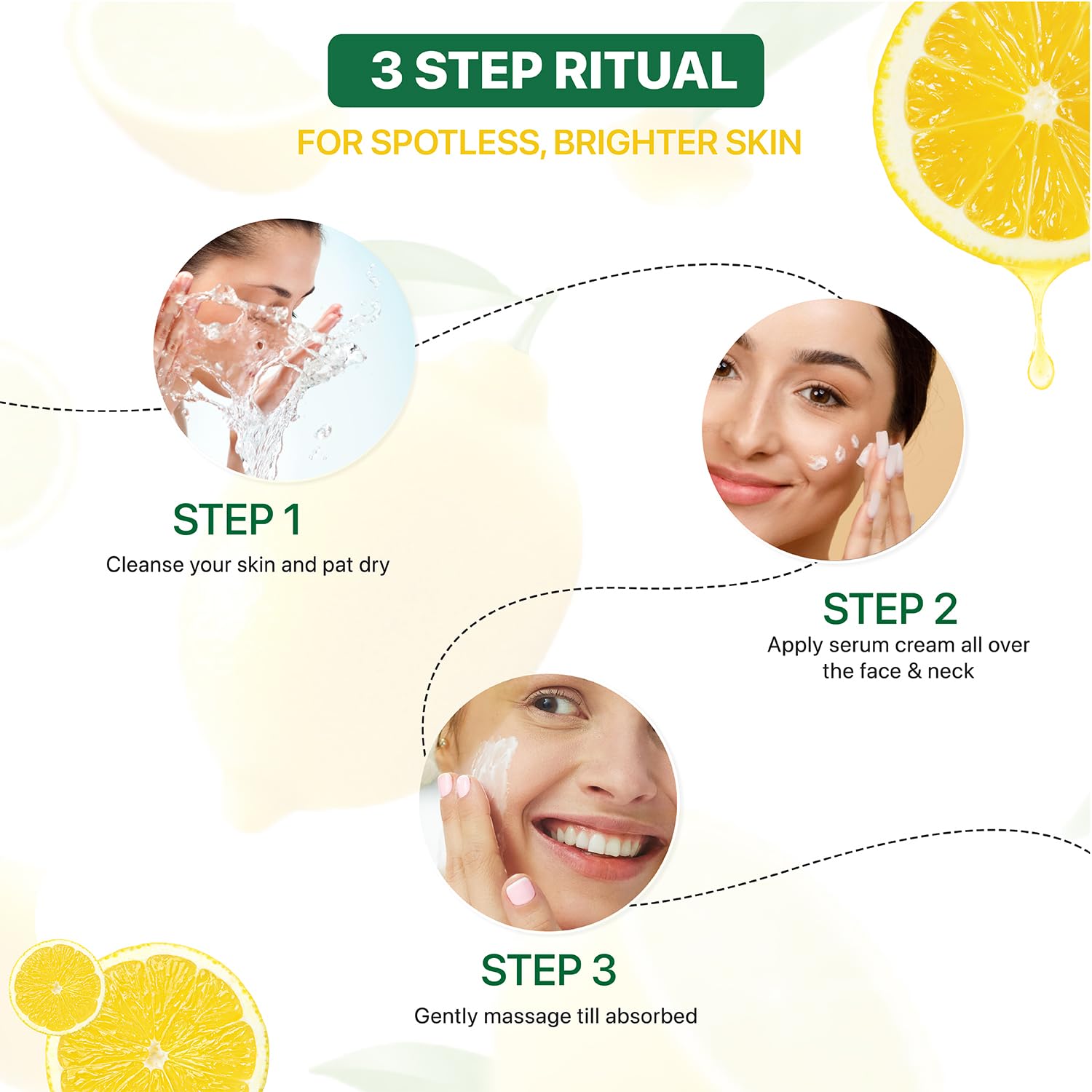 3 STEP RITUAL

FOR SPOTLESS, BRIGHTER SKIN

STEP 1
Cleanse your skin and pat dry

STEP 2
Apply serum cream all over the face & neck

STEP 3
Gently massage till absorbed