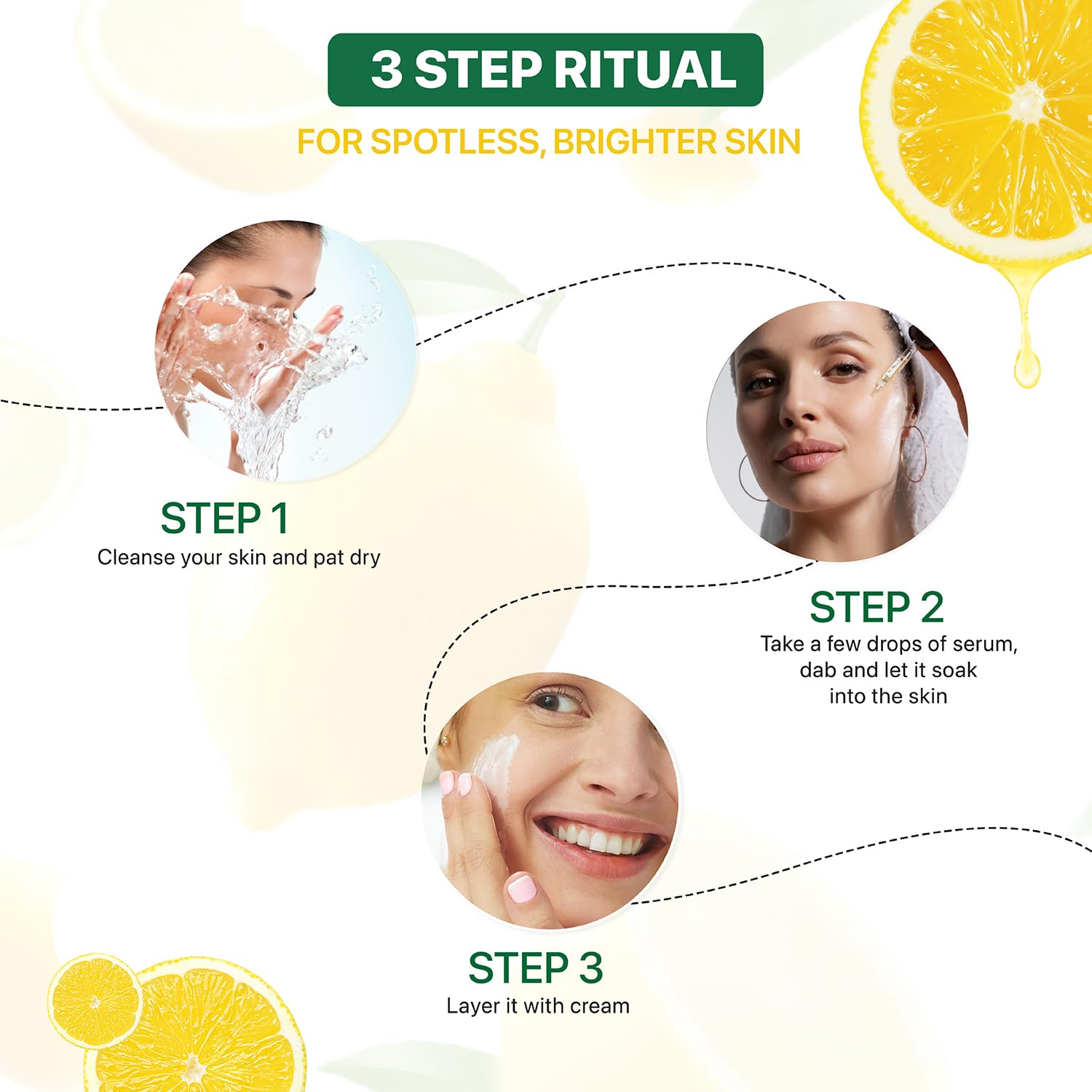 3 STEP RITUAL

FOR SPOTLESS, BRIGHTER SKIN

STEP 1
Cleanse your skin and pat dry

STEP 2
Take a few drops of serum, dab and let it soak into the skin

STEP 3
Layer it with cream