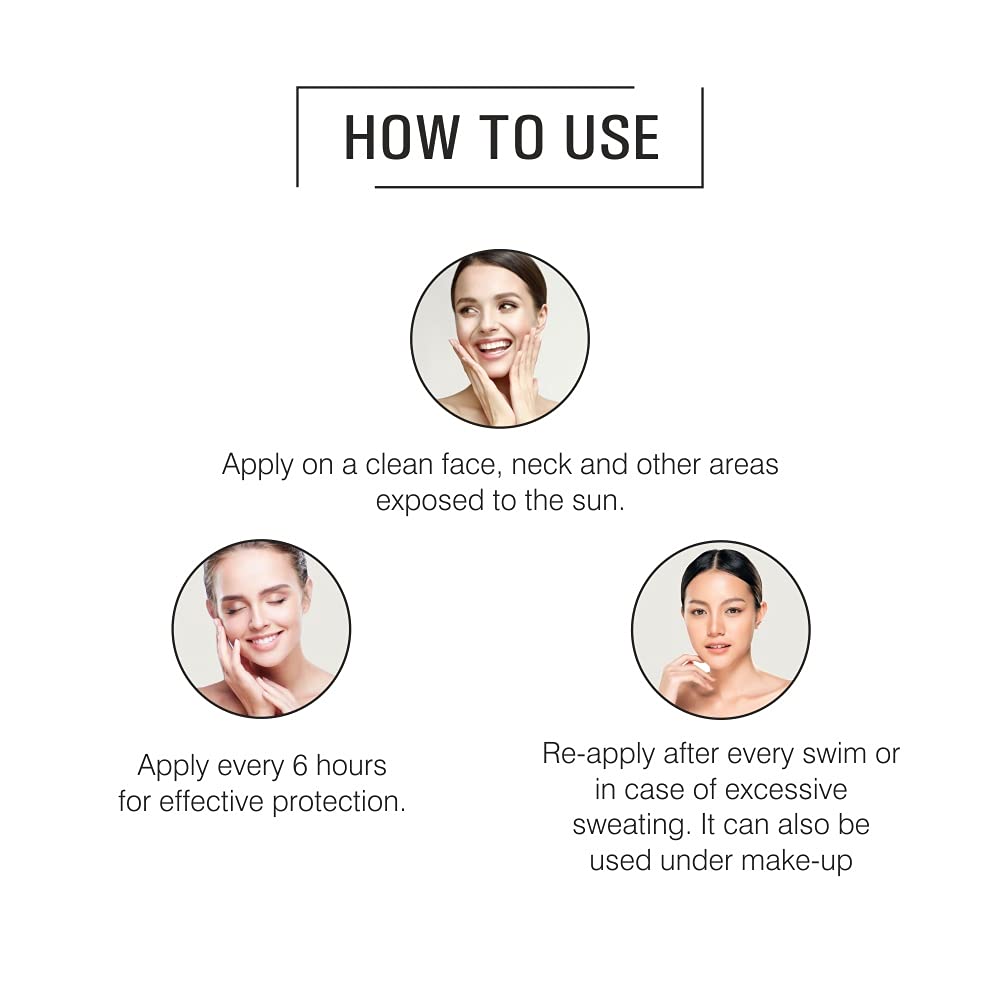 HOW TO USE

Apply on a clean face, neck and other areas exposed to the sun.

Apply every 6 hours for effective protection.

Re-apply after every swim or in case of excessive sweating. It can also be used under make-up