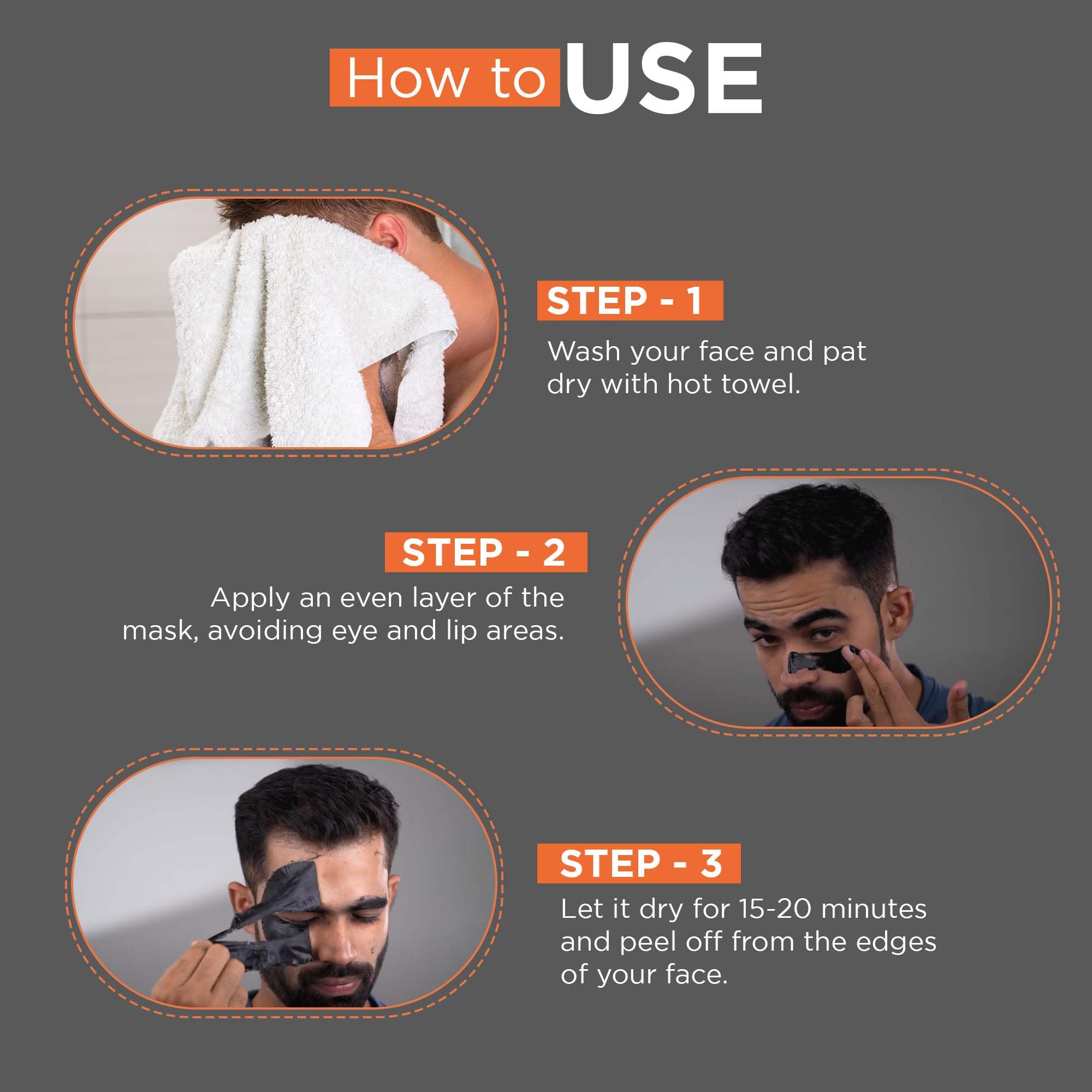 How to USE

STEP - 1

Wash your face and pat dry with hot towel.

STEP - 2

Apply an even layer of the mask, avoiding eye and lip areas.

STEP - 3

Let it dry for 15-20 minutes and peel off from the edges of your face.