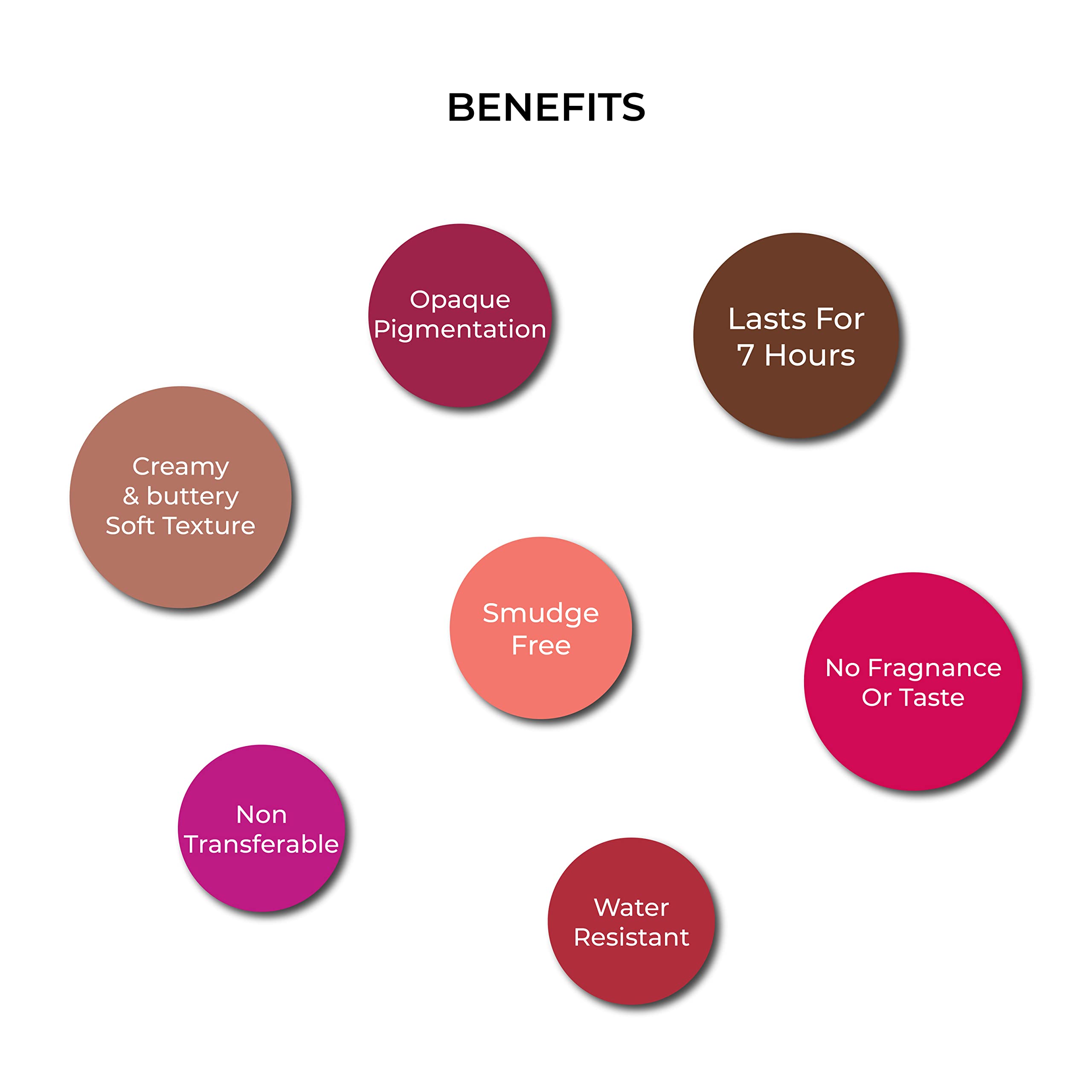 BENEFITS

Opaque
Pigmentation

Lasts For
7 Hours

Creamy
& buttery
Soft Texture

Smudge
Free

No Fragnance
Or Taste

Non
Transferable

Water
Resistant