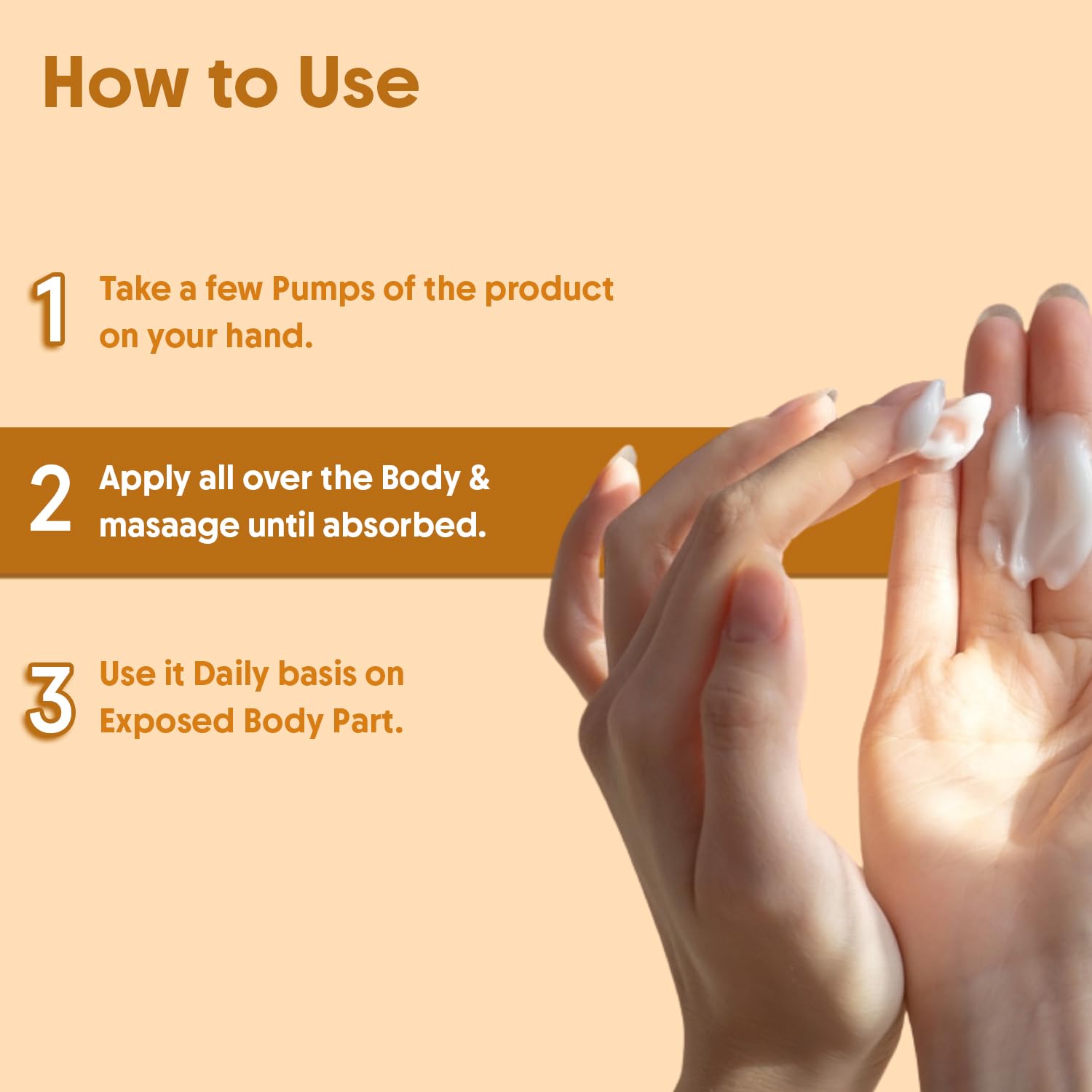 How to Use

1 Take a few Pumps of the product on your hand.

2 Apply all over the Body & masaage until absorbed.

3 Use it Daily basis on Exposed Body Part.