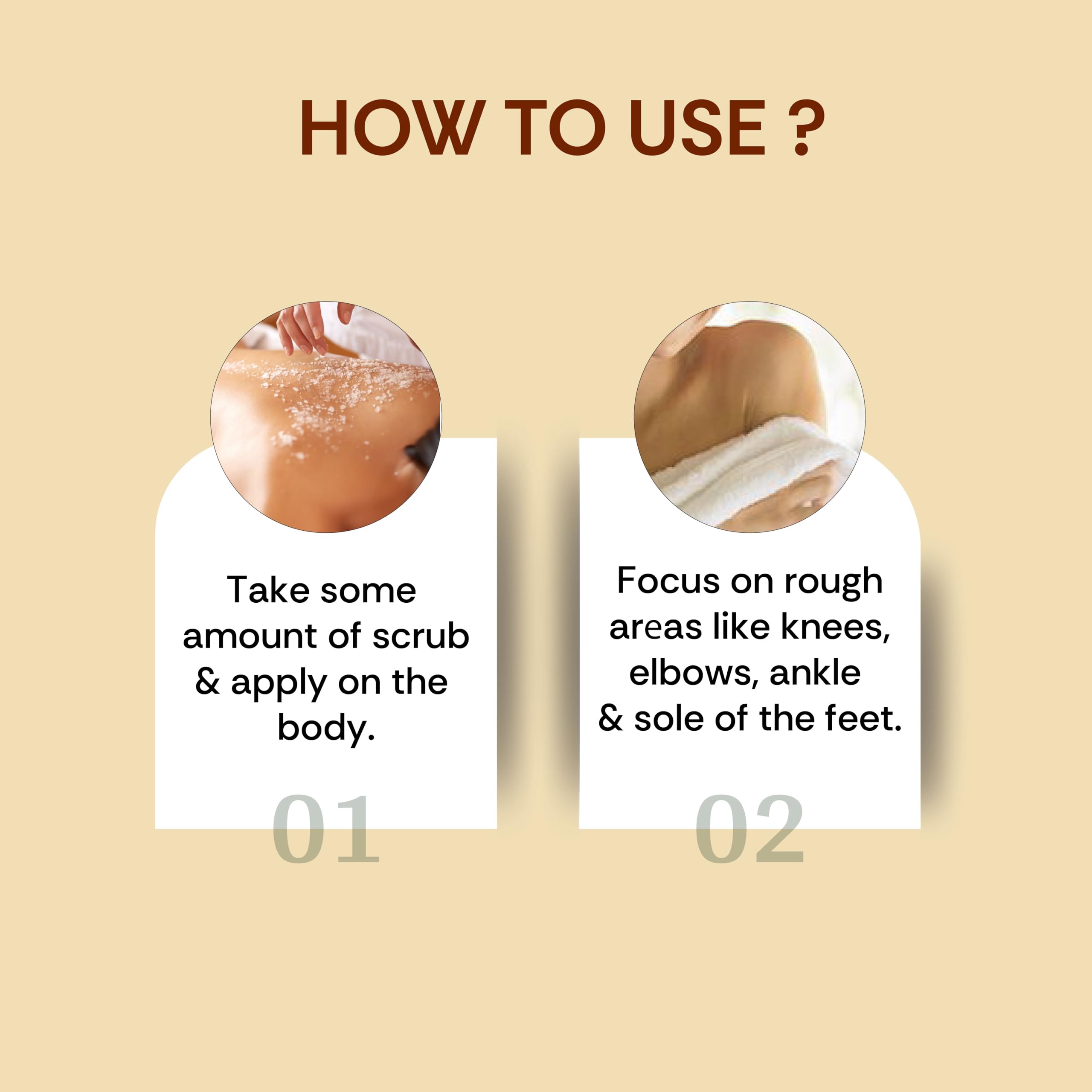 HOW TO USE ?

Take some amount of scrub & apply on the body.

01

Focus on rough areas like knees, elbows, ankle & sole of the feet.

02