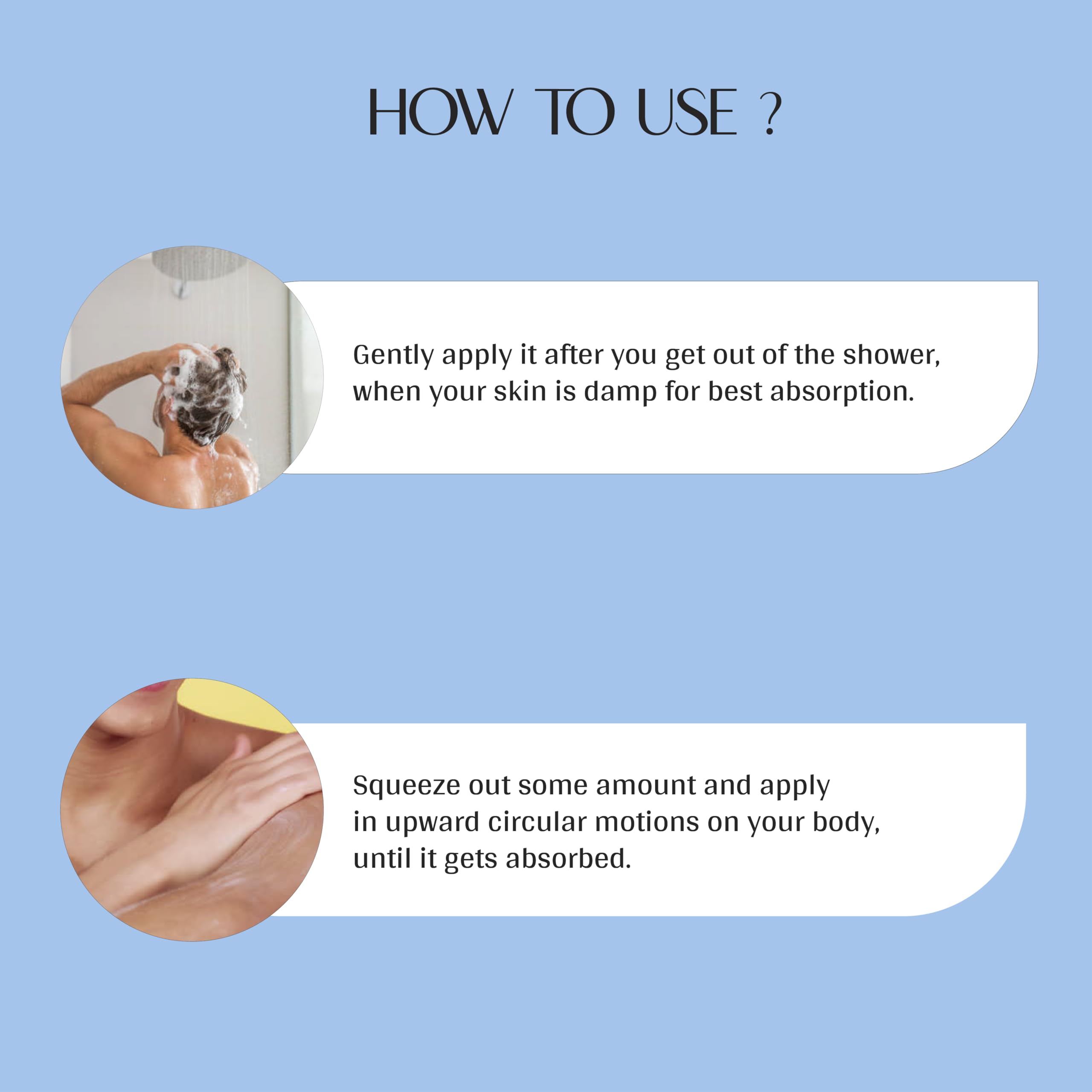 HOW TO USE ?

Gently apply it after you get out of the shower, when your skin is damp for best absorption.

Squeeze out some amount and apply in upward circular motions on your body, until it gets absorbed.