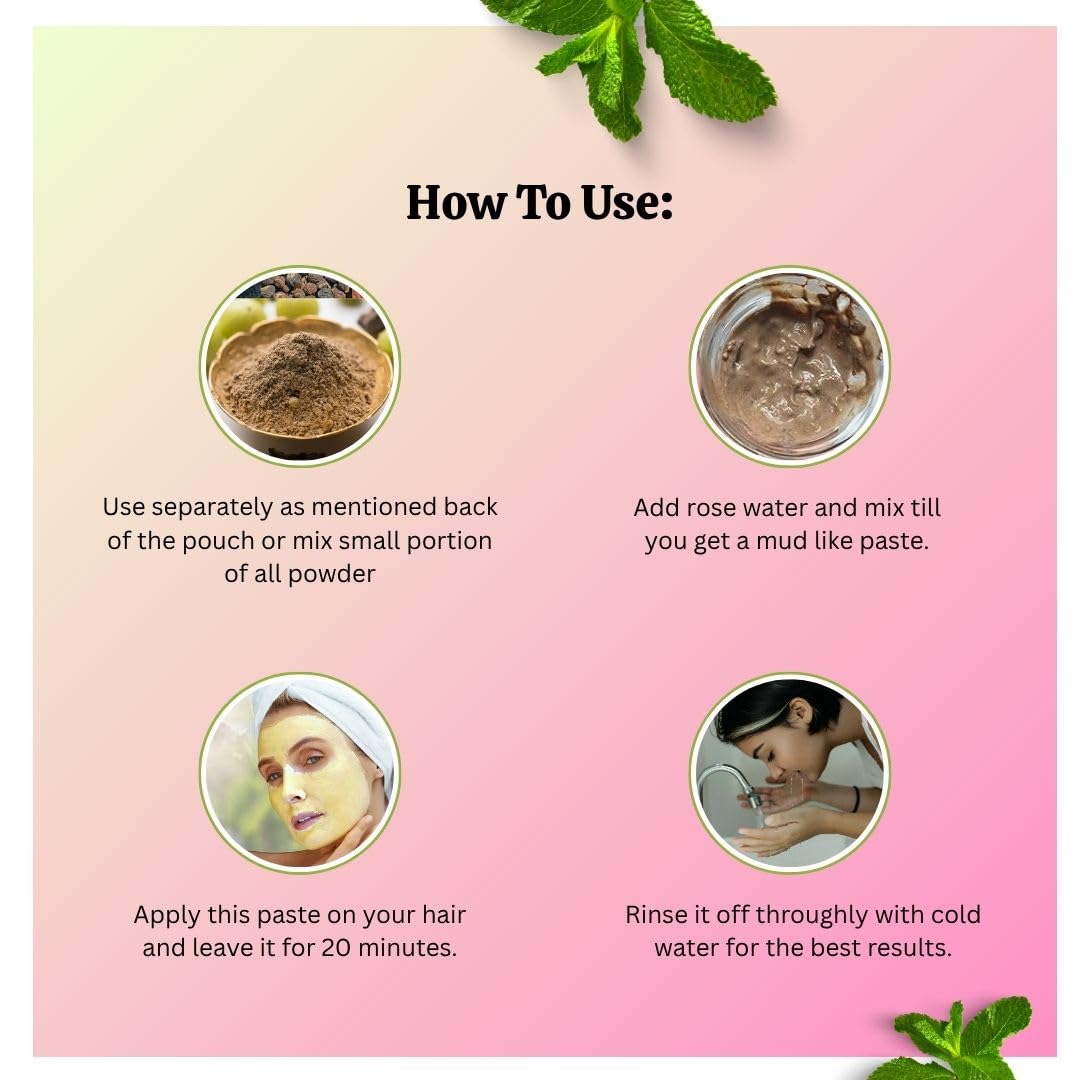 How To Use:

Use separately as mentioned back of the pouch or mix small portion of all powder

Add rose water and mix till you get a mud like paste.

Apply this paste on your hair and leave it for 20 minutes.

Rinse it off throughly with cold water for the best results.