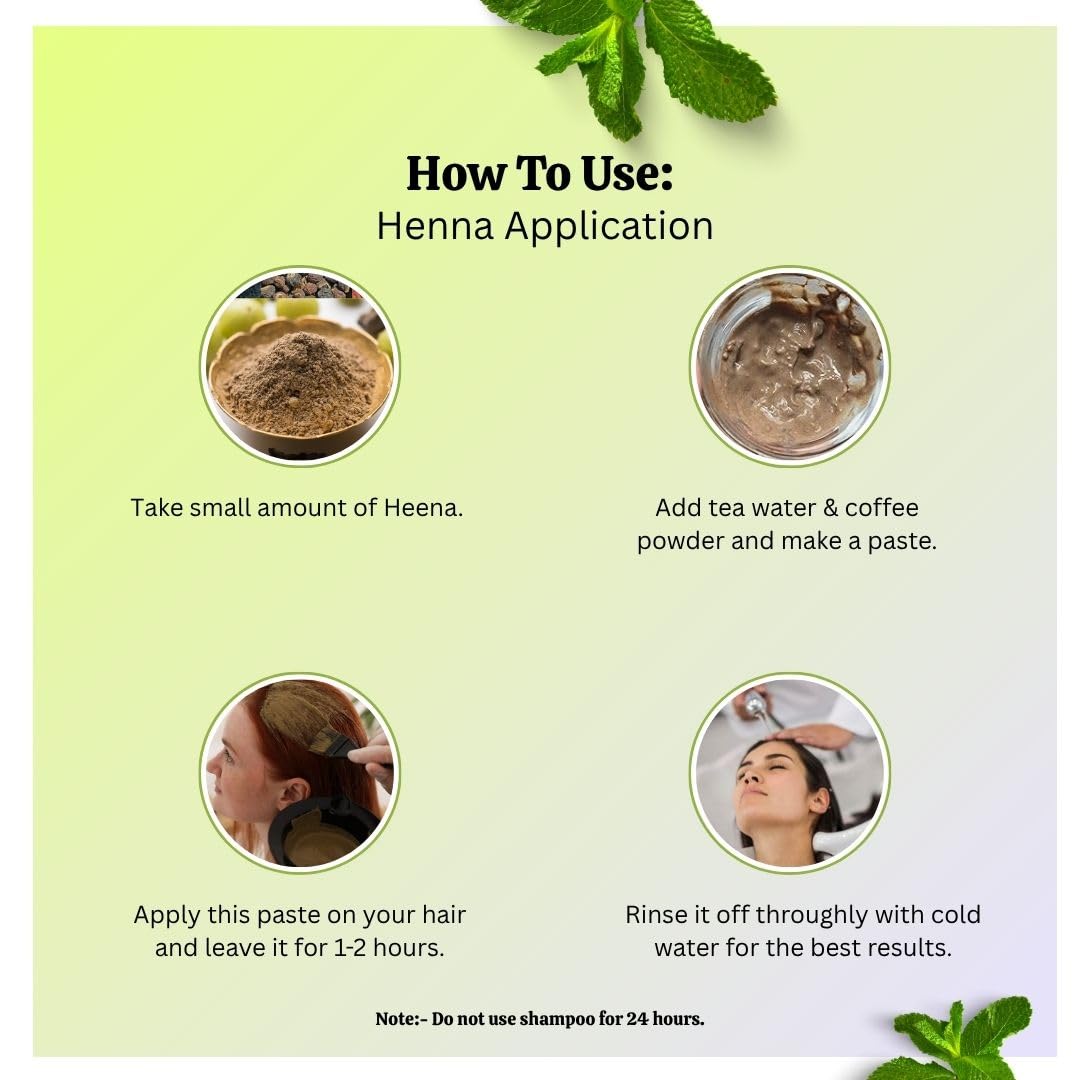 How To Use:
Henna Application

Take small amount of Heena.

Add tea water & coffee powder and make a paste.

Apply this paste on your hair and leave it for 1-2 hours.

Rinse it off throughly with cold water for the best results.

Note:- Do not use shampoo for 24 hours.