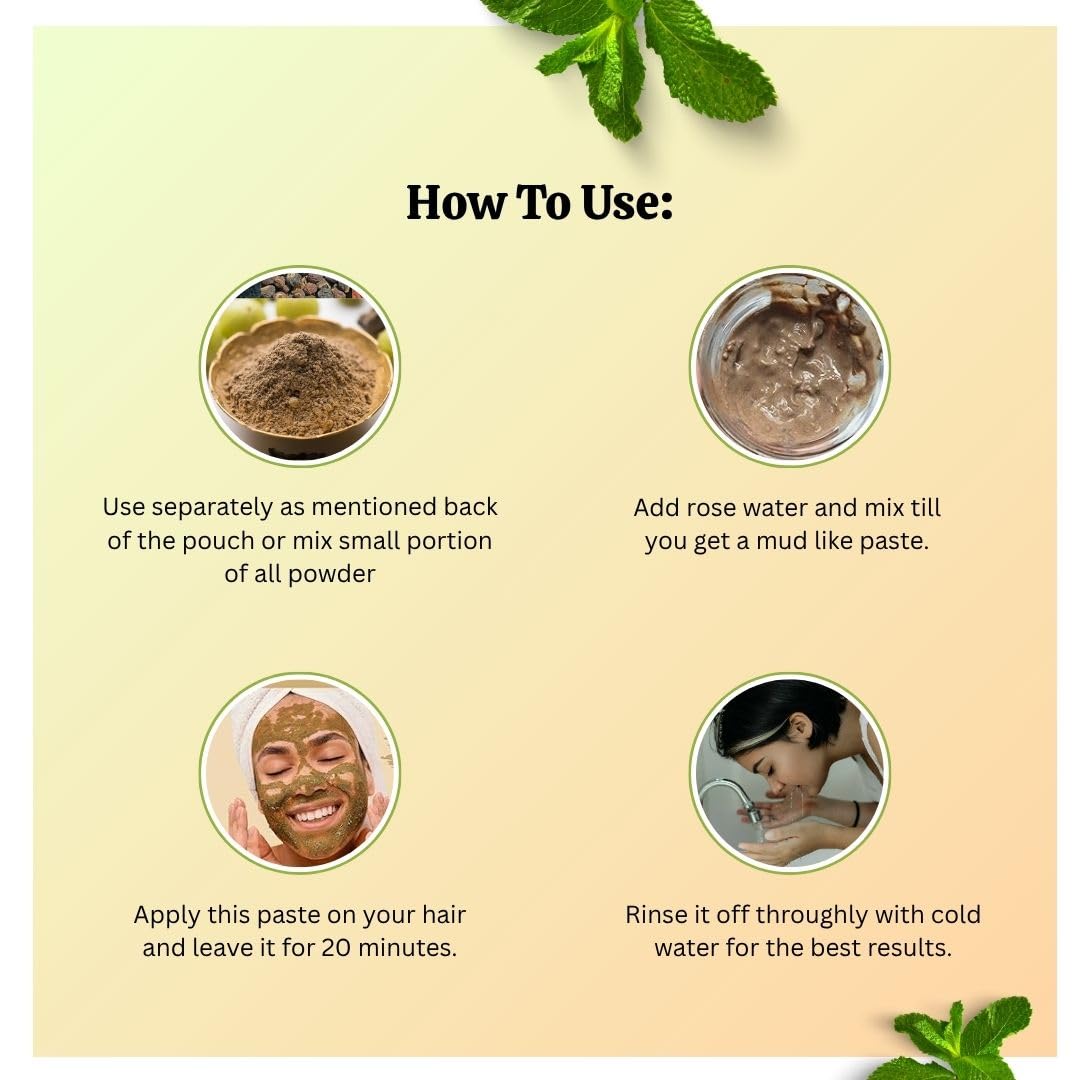 How To Use:

Use separately as mentioned back of the pouch or mix small portion of all powder

Add rose water and mix till you get a mud like paste.

Apply this paste on your hair and leave it for 20 minutes.

Rinse it off throughly with cold water for the best results.