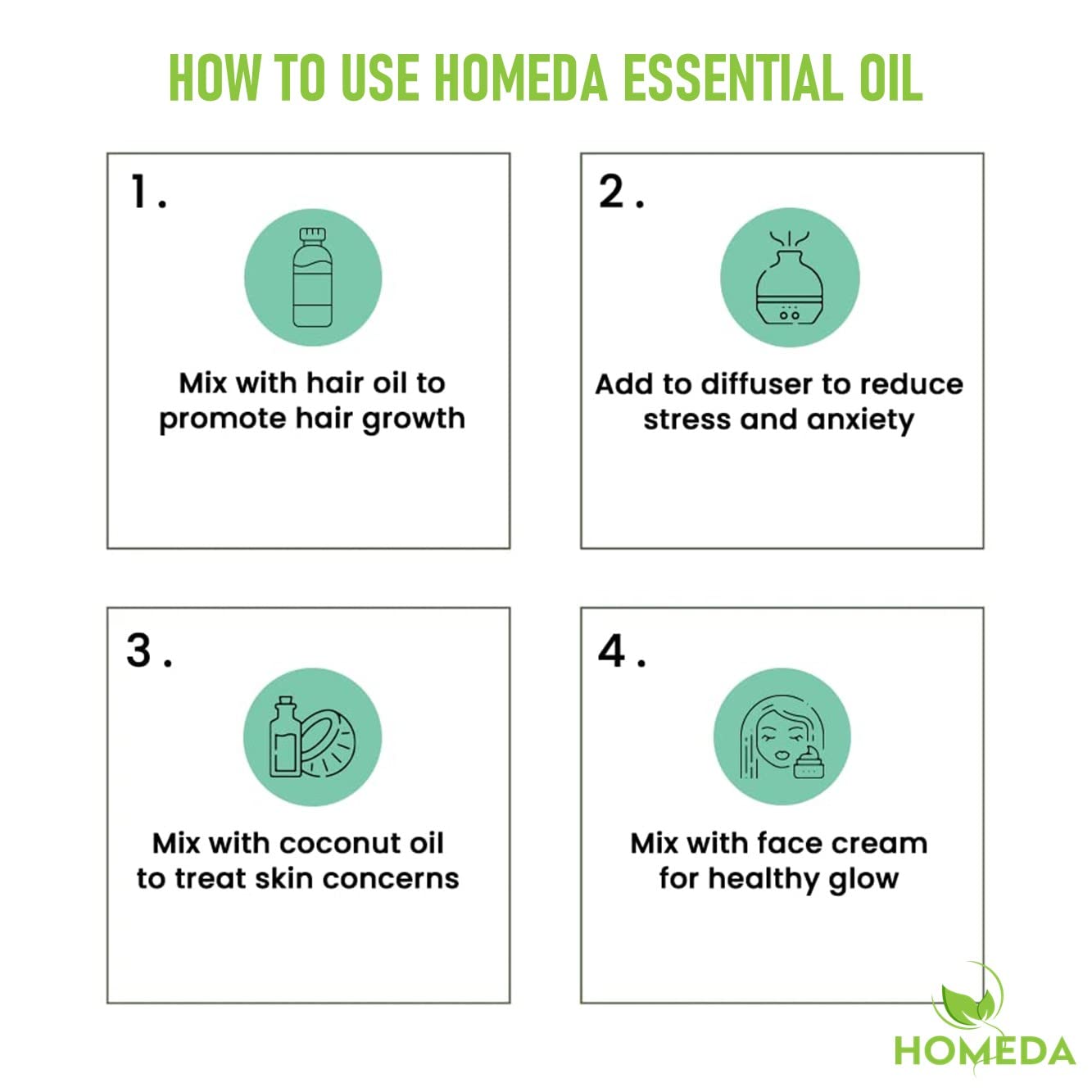 HOW TO USE HOMEDA ESSENTIAL OIL

1.

Mix with hair oil to promote hair growth

2.

Add to diffuser to reduce stress and anxiety

3.

Mix with coconut oil to treat skin concerns

4.

Mix with face cream for healthy glow

HOMEDA