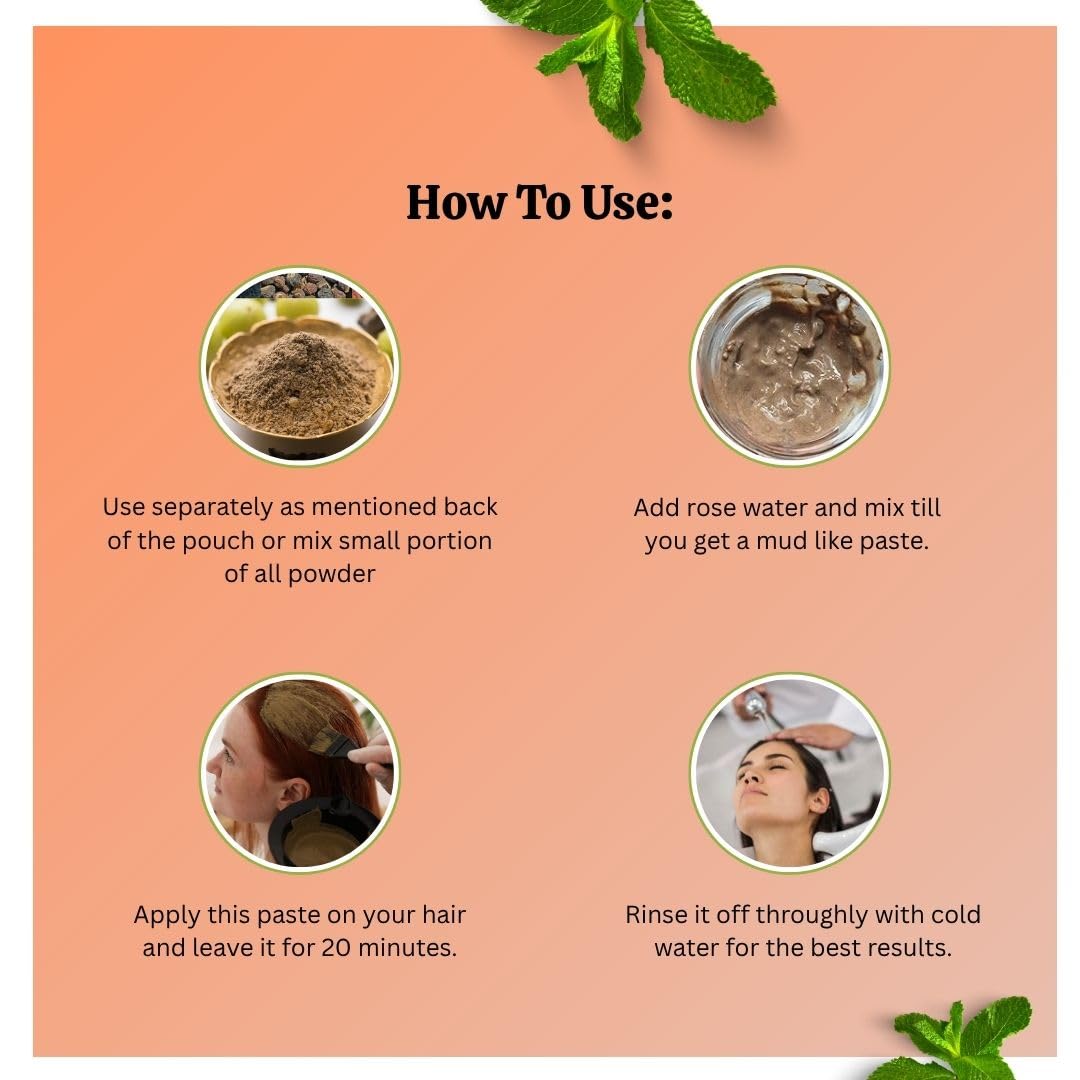 How To Use:

Use separately as mentioned back of the pouch or mix small portion of all powder

Add rose water and mix till you get a mud like paste.

Apply this paste on your hair and leave it for 20 minutes.

Rinse it off throughly with cold water for the best results.