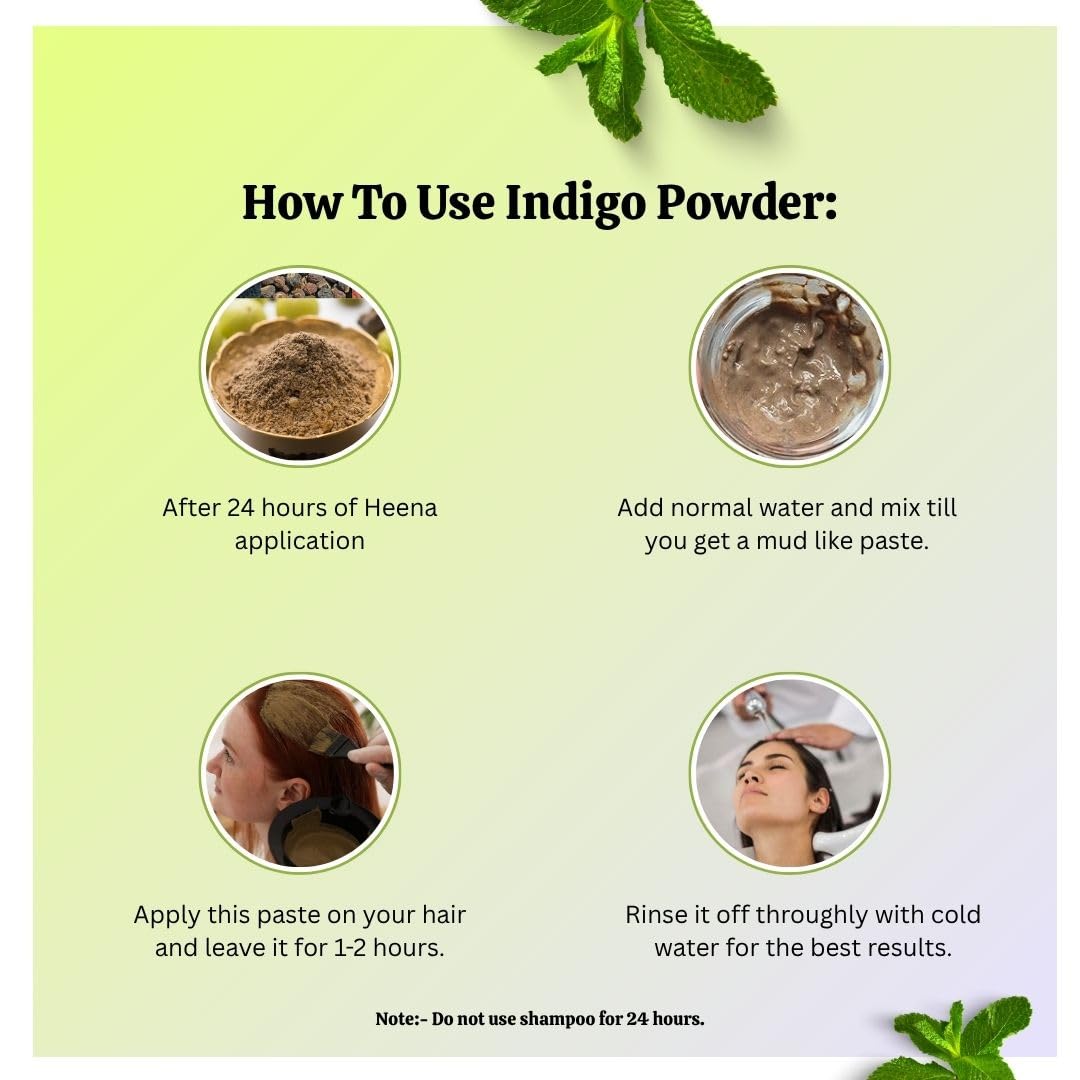 How To Use Indigo Powder:

After 24 hours of Heena application

Add normal water and mix till you get a mud like paste.

Apply this paste on your hair and leave it for 1-2 hours.

Rinse it off throughly with cold water for the best results.

Note:- Do not use shampoo for 24 hours.