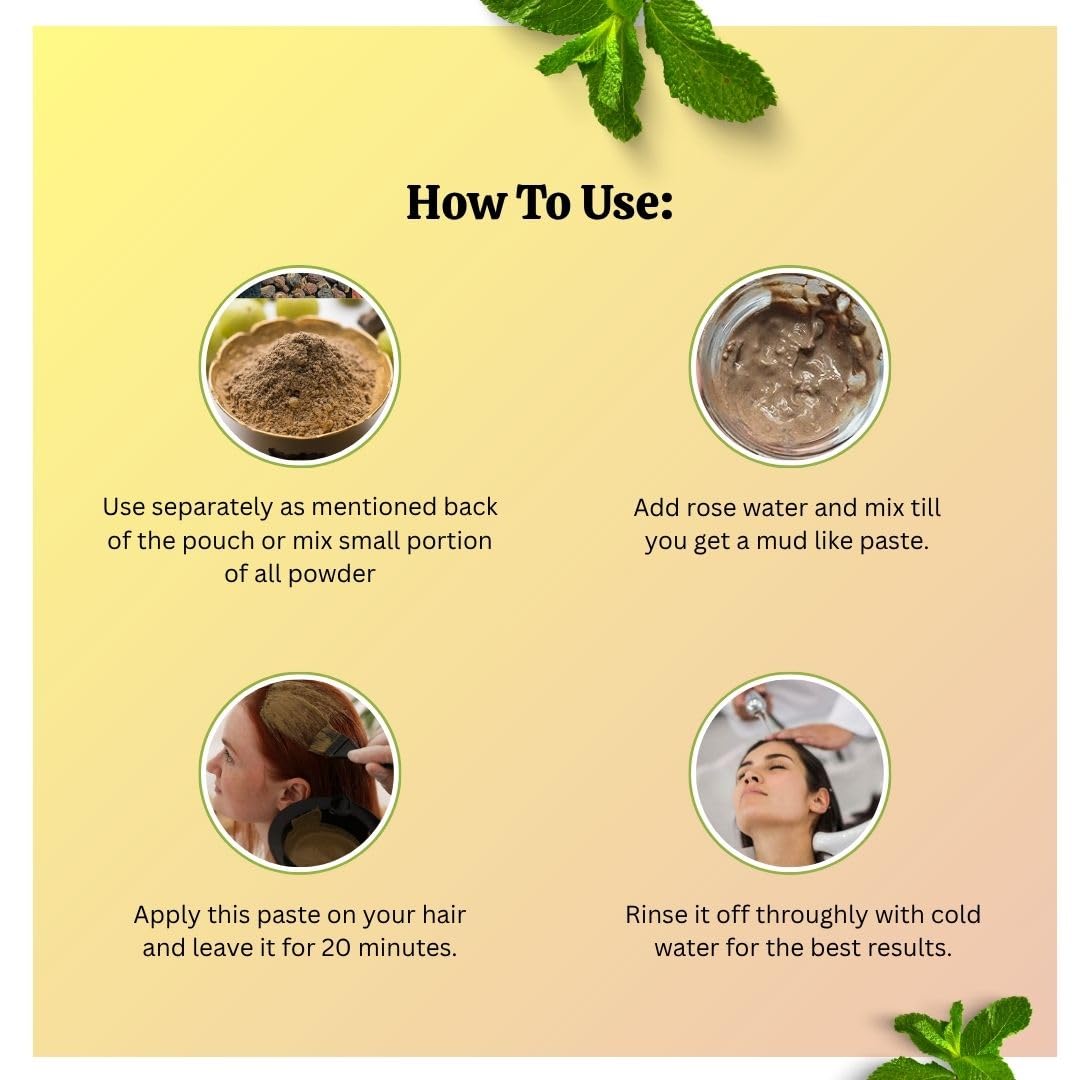 How To Use:

Use separately as mentioned back of the pouch or mix small portion of all powder

Add rose water and mix till you get a mud like paste.

Apply this paste on your hair and leave it for 20 minutes.

Rinse it off throughly with cold water for the best results.