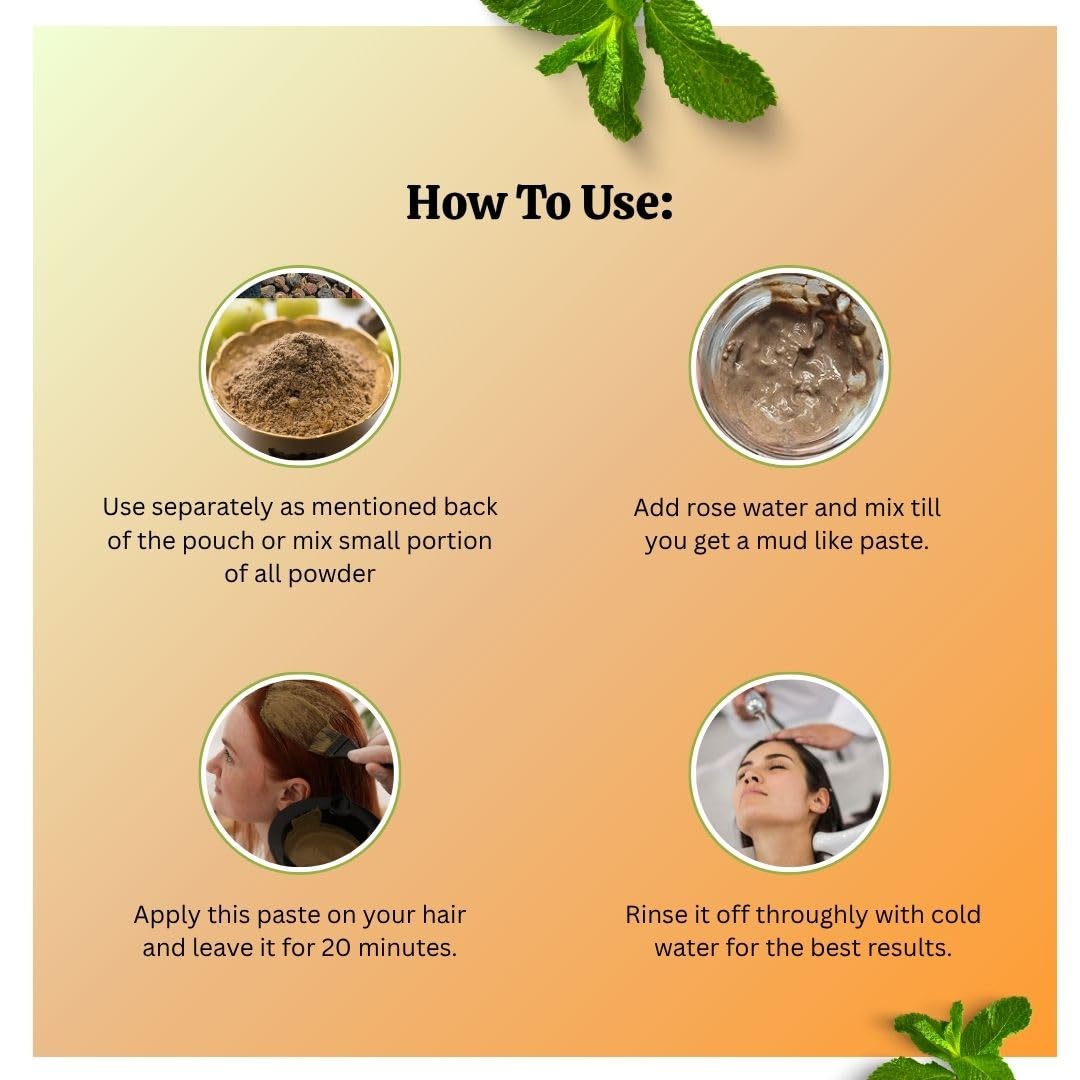 How To Use:

Use separately as mentioned back of the pouch or mix small portion of all powder

Add rose water and mix till you get a mud like paste.

Apply this paste on your hair and leave it for 20 minutes.

Rinse it off throughly with cold water for the best results.