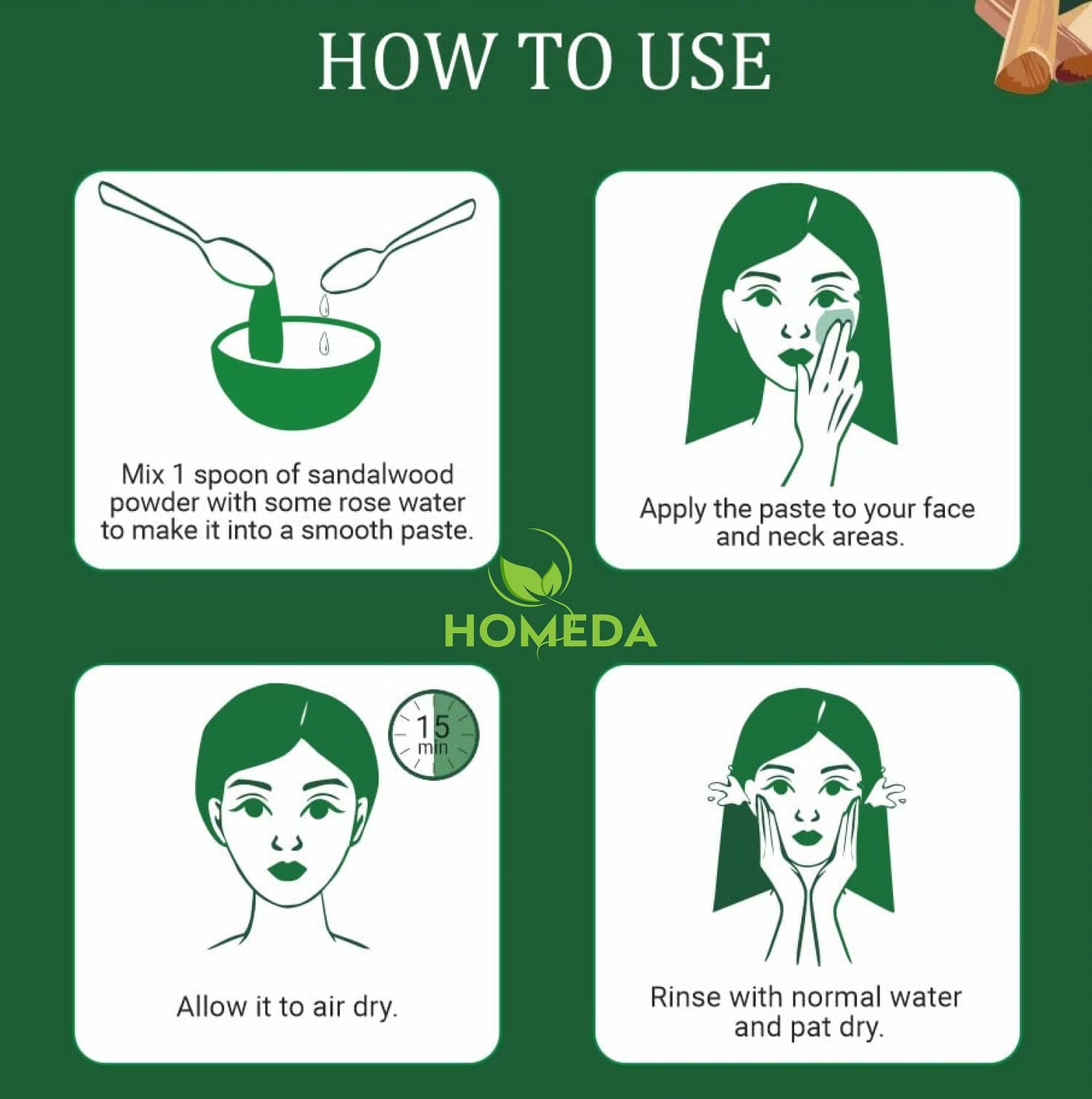 HOW TO USE

Mix 1 spoon of sandalwood powder with some rose water to make it into a smooth paste.

Apply the paste to your face and neck areas.

HOMEDA

15 min

Allow it to air dry.

Rinse with normal water and pat dry.