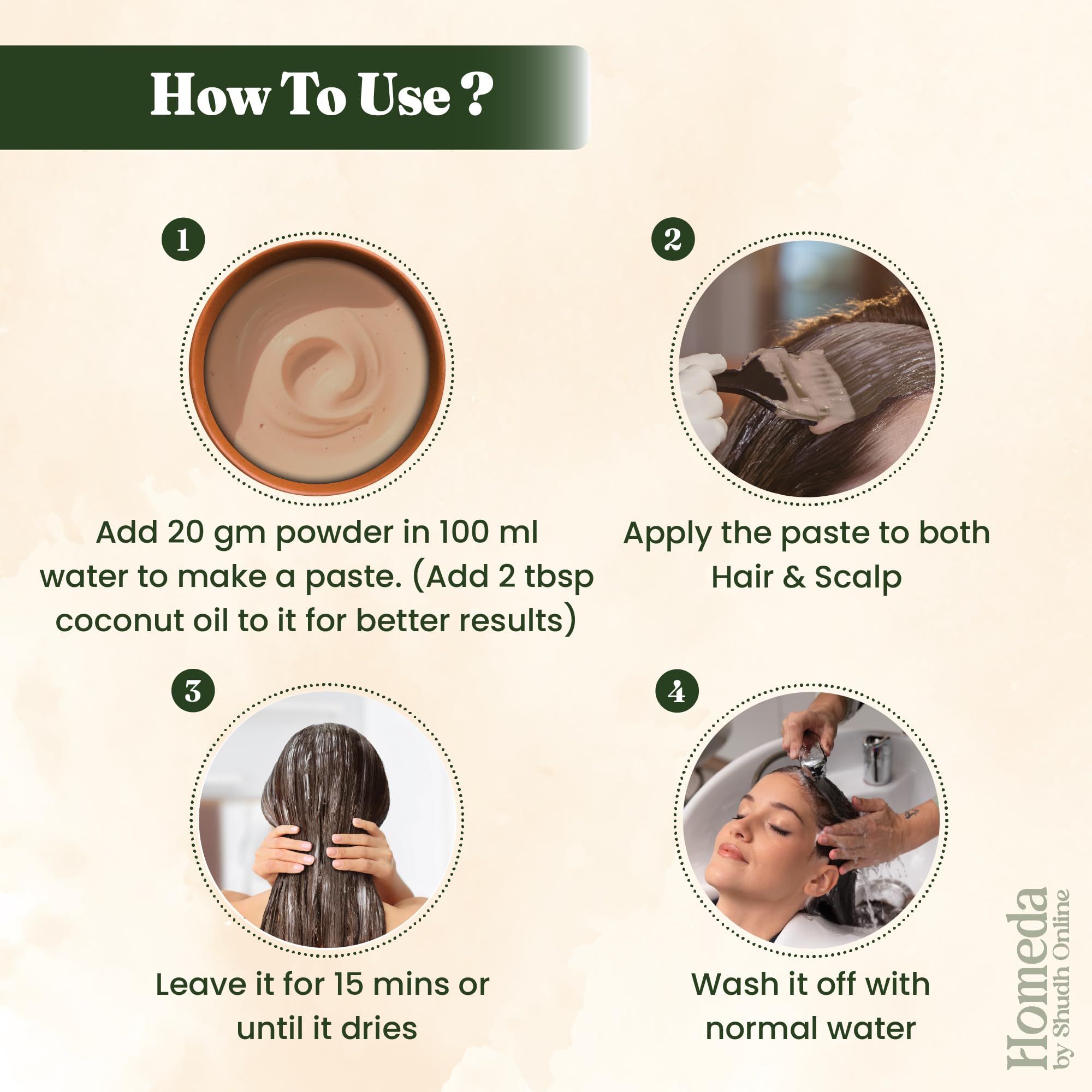 How To Use ?

1

Add 20 gm powder in 100 ml water to make a paste. (Add 2 tbsp coconut oil to it for better results)

2

Apply the paste to both Hair & Scalp

3

Leave it for 15 mins or until it dries

4

Wash it off with normal water

Homeda
by Shudh Online