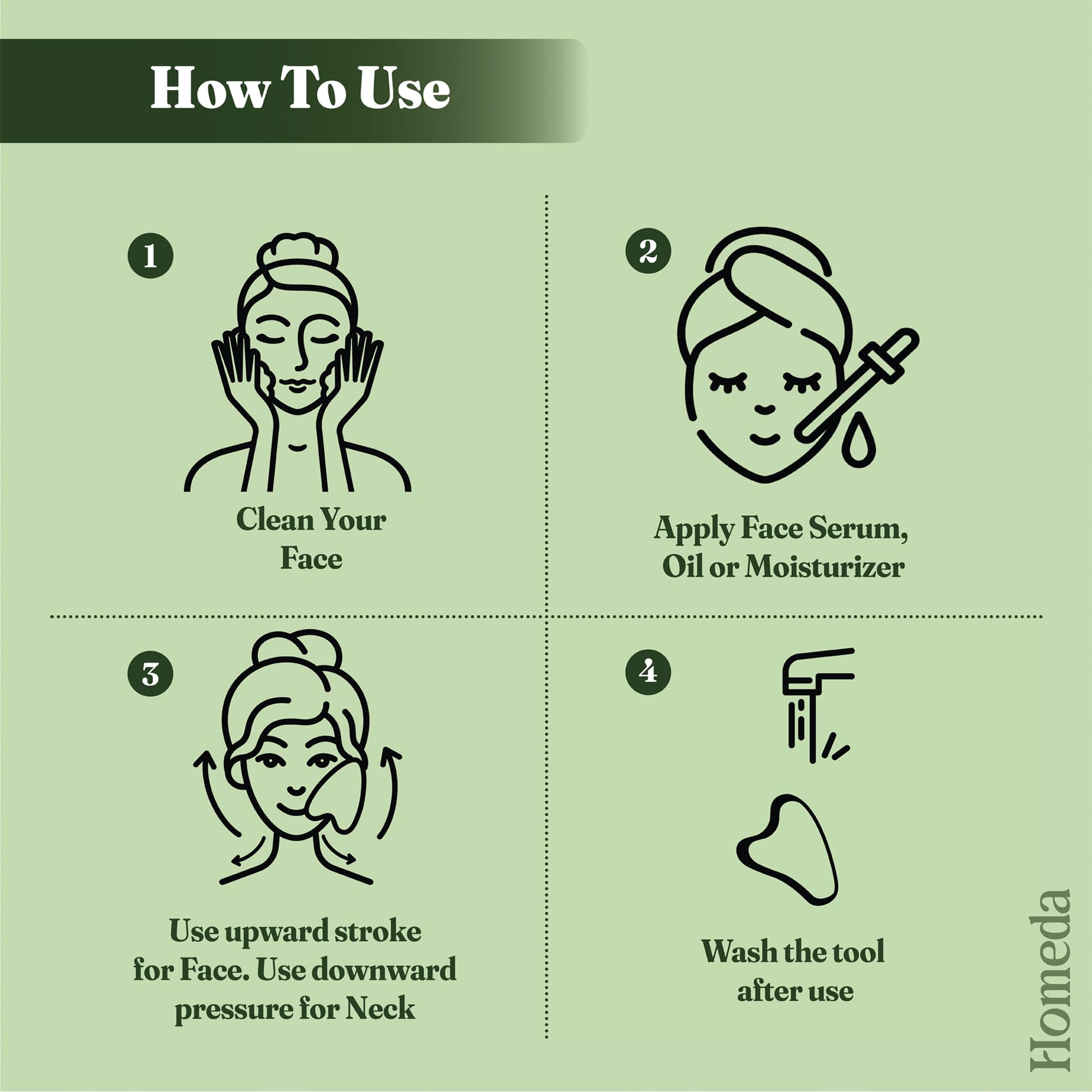 How To Use

1

Clean Your Face

2

Apply Face Serum, Oil or Moisturizer

3

Use upward stroke for Face. Use downward pressure for Neck

4

Wash the tool after use

Homeda