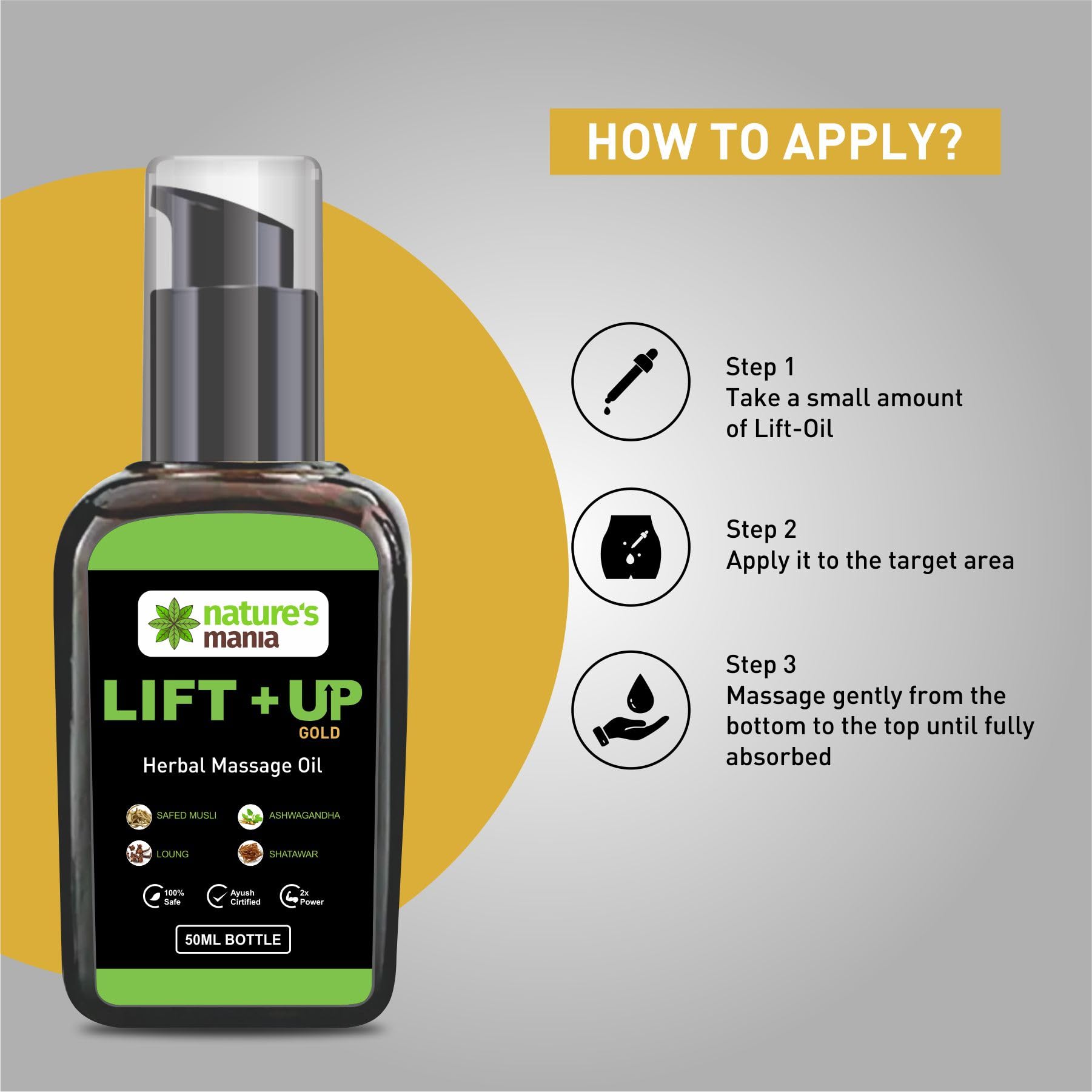 HOW TO APPLY?

Step 1
Take a small amount of Lift-Oil

Step 2
Apply it to the target area

Step 3
Massage gently from the bottom to the top until fully absorbed

nature's mania

LIFT + UP
GOLD

Herbal Massage Oil

SAFED MUSLI
ASHWAGANDHA
LOUNG
SHATAWAR

100% Safe
Ayush Cirtified
2x Power

50ML BOTTLE